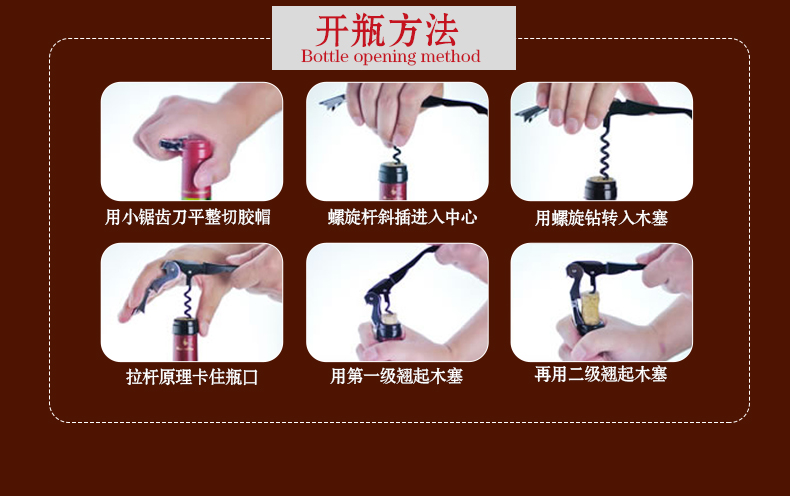 开瓶方法
Bottle opening method

用小锯齿刀平整切胶帽

螺旋杆斜插进入中心

用螺旋钻转入木塞

拉杆原理卡住瓶口

用第一级翘起木塞

再用二级翘起木塞